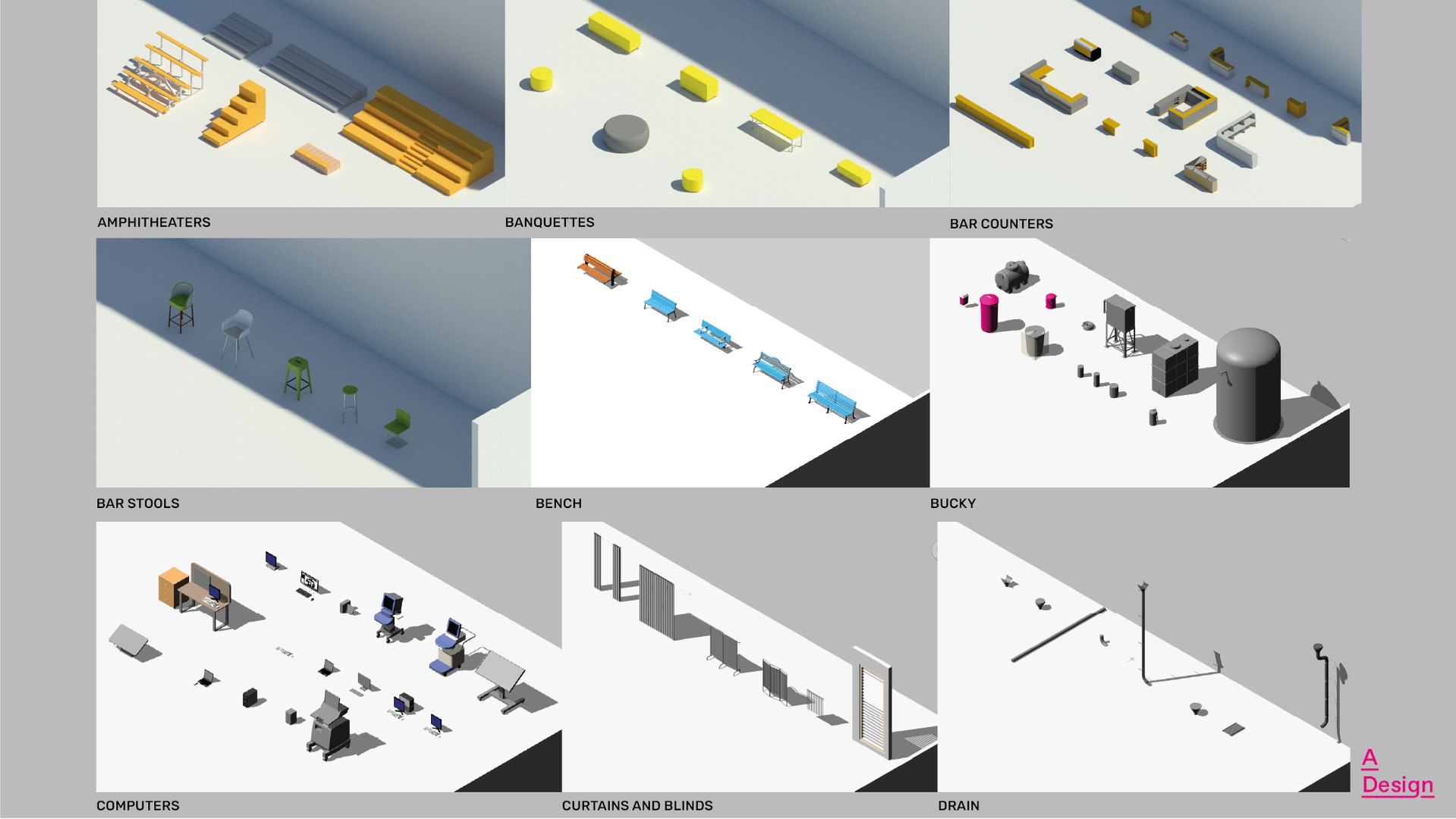 AMPHITHEATERS

BANQUETTES

BAR COUNTERS

BAR STOOLS

BENCH

BUCKY

COMPUTERS

CURTAINS AND BLINDS

DRAIN

A
Design