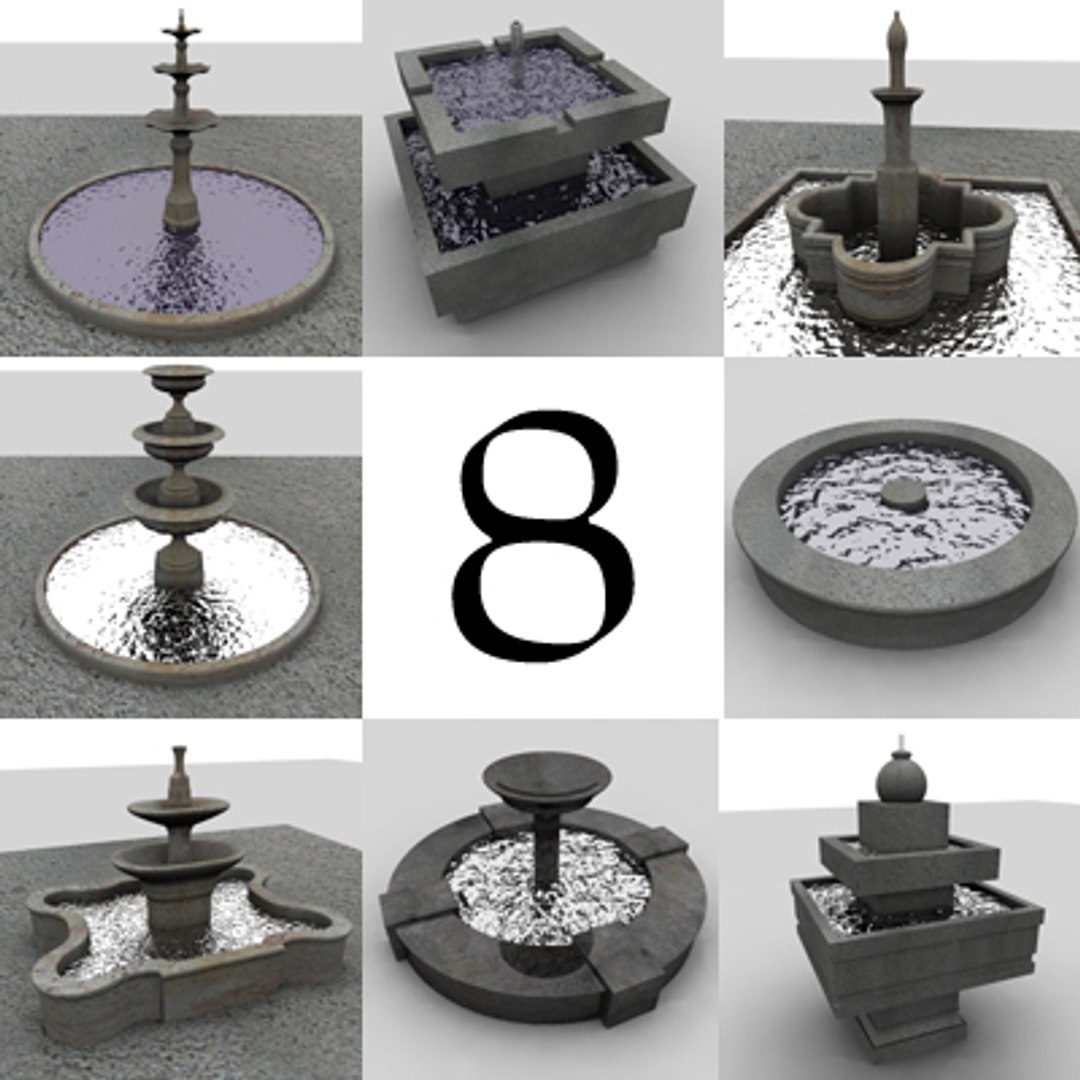 8