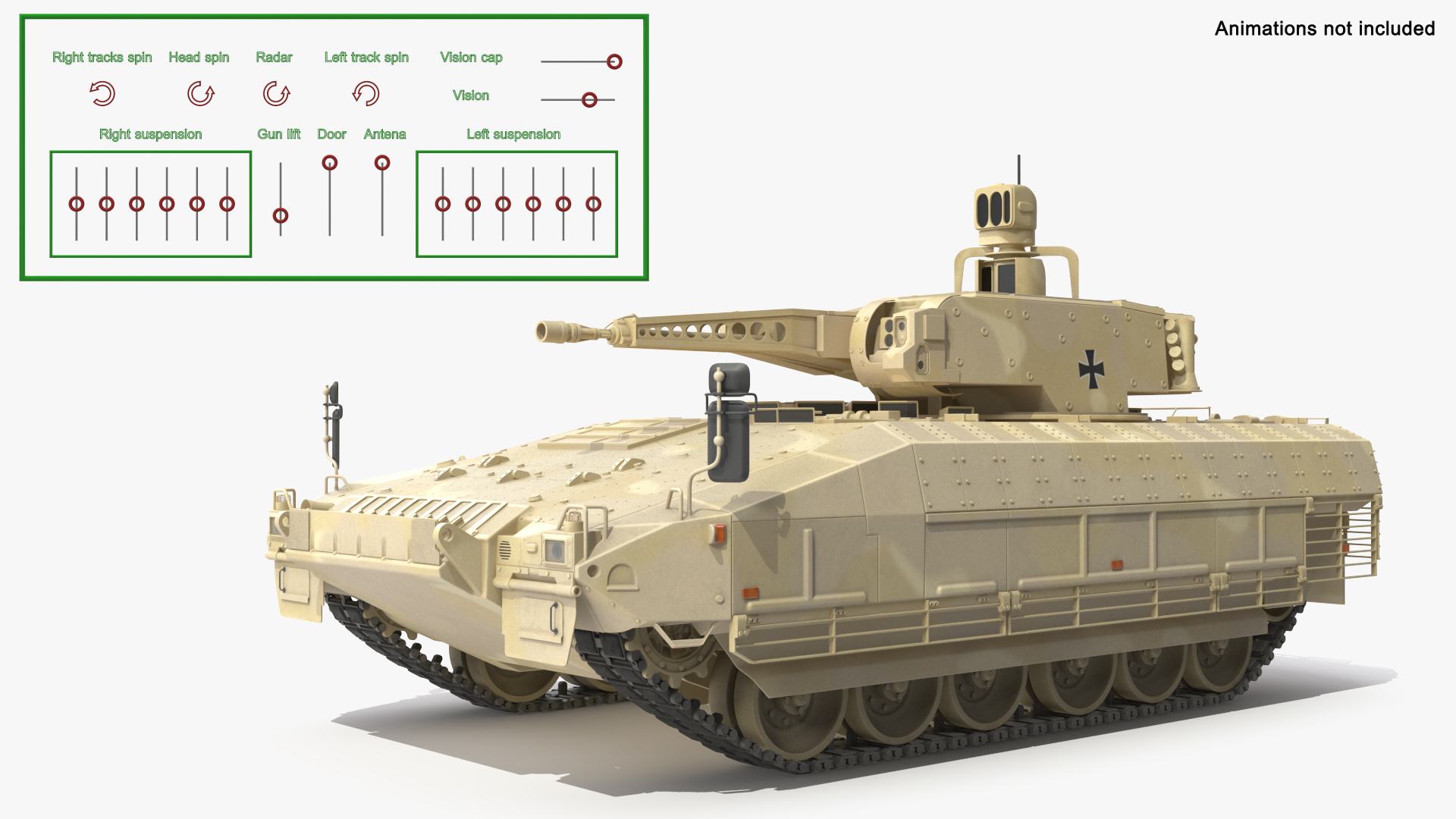 Right tracks spin Head spin Radar Left track spin Vision cap

Vision

Right suspension Gun lift Door Antena Left suspension

Animations not included