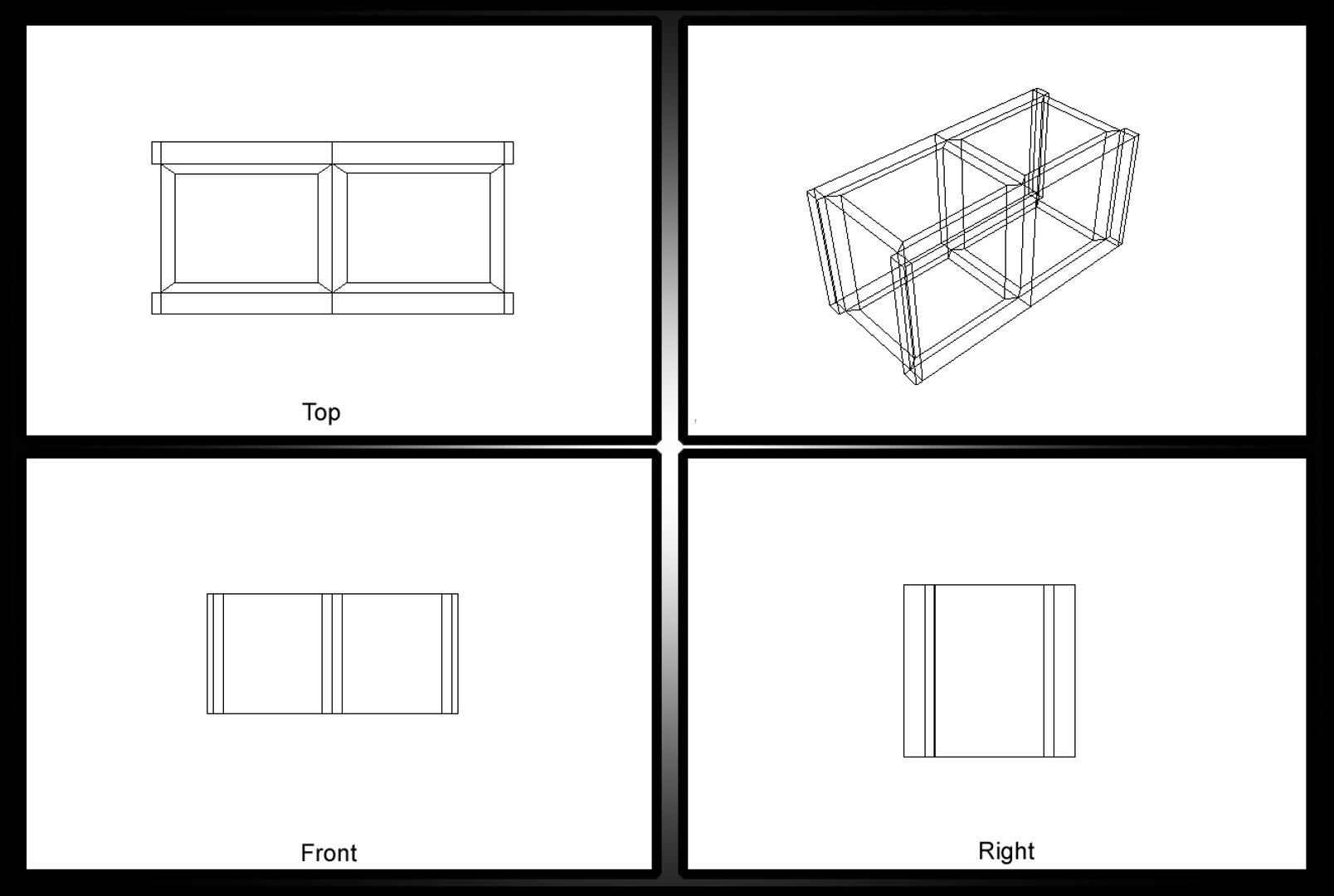 Top

Front

Right