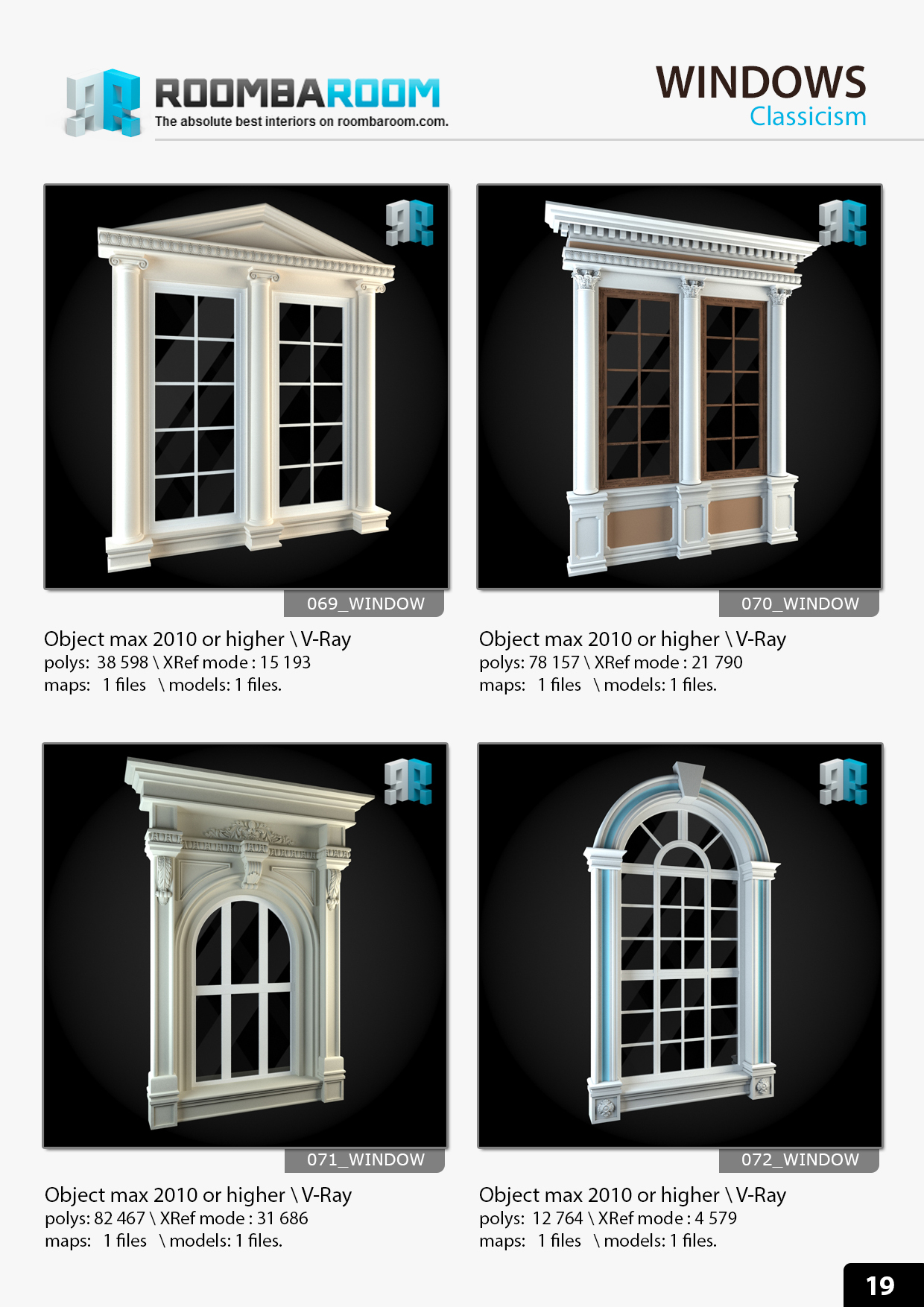 ROOMBAROOM
The absolute best interiors on roombaroom.com.

WINDOWS
Classicism

069_WINDOW

Object max 2010 or higher \ V-Ray
polys: 38 598 \ XRef mode : 15 193
maps: 1 files \ models: 1 files.

070_WINDOW

Object max 2010 or higher \ V-Ray
polys: 78 157 \ XRef mode : 21 790
maps: 1 files \ models: 1 files.

071_WINDOW

Object max 2010 or higher \ V-Ray
polys: 82 467 \ XRef mode : 31 686
maps: 1 files \ models: 1 files.

072_WINDOW

Object max 2010 or higher \ V-Ray
polys: 12 764 \ XRef mode : 4 579
maps: 1 files \ models: 1 files.

19