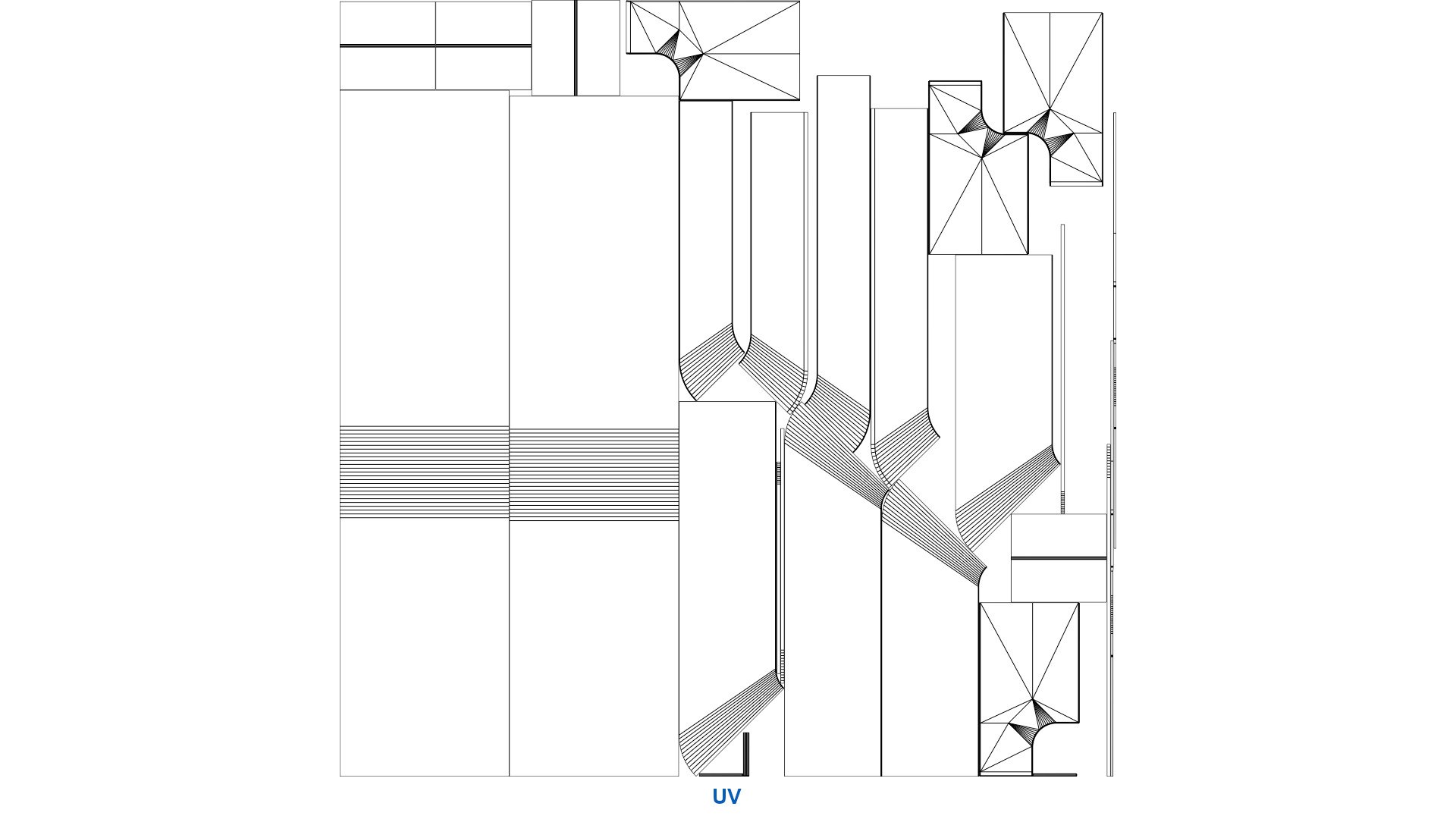 UV