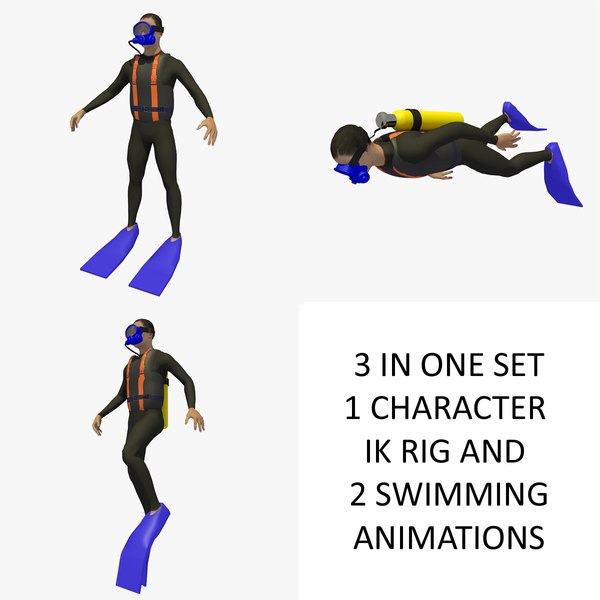 3 IN ONE SET
1 CHARACTER
IK RIG AND
2 SWIMMING
ANIMATIONS