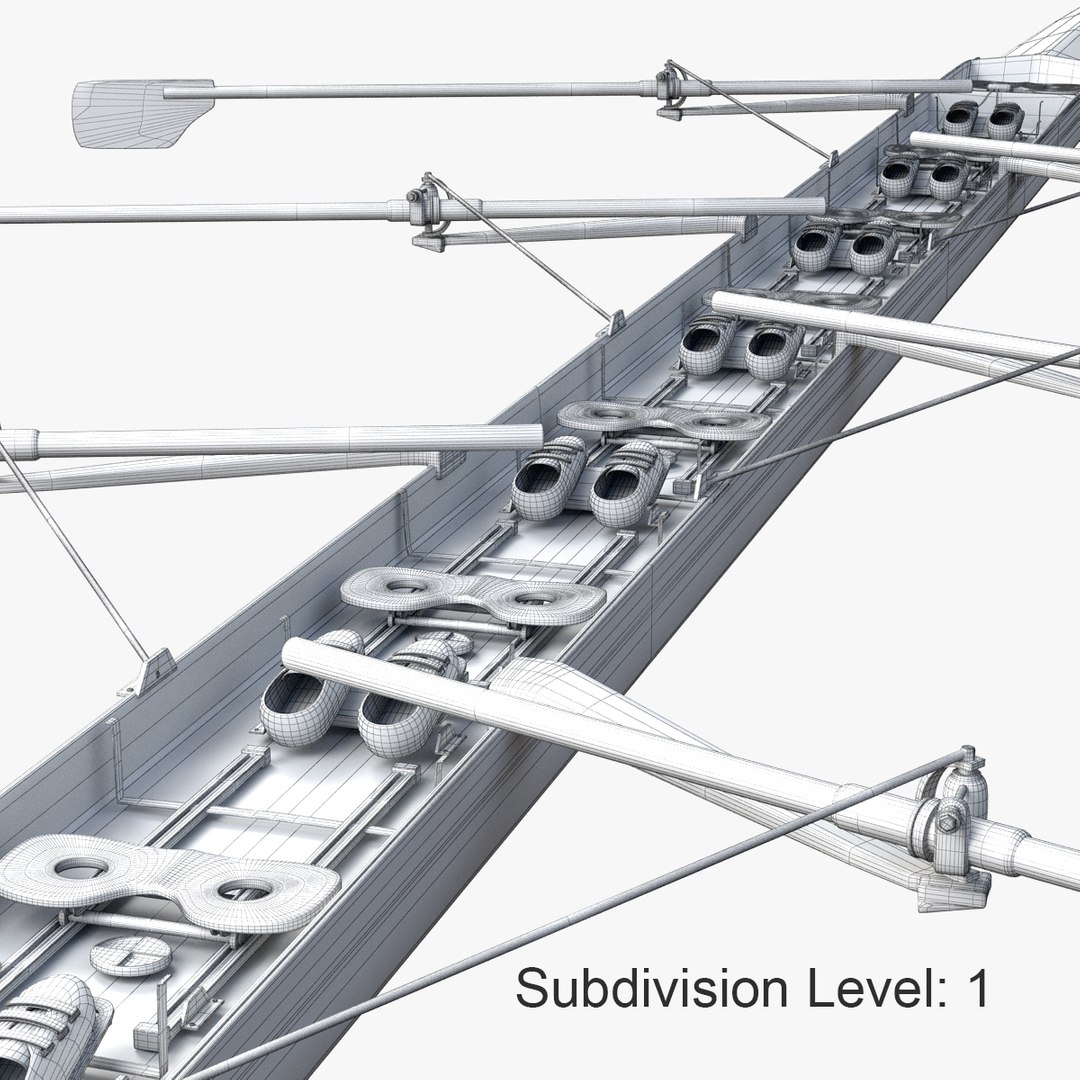 Subdivision Level: 1