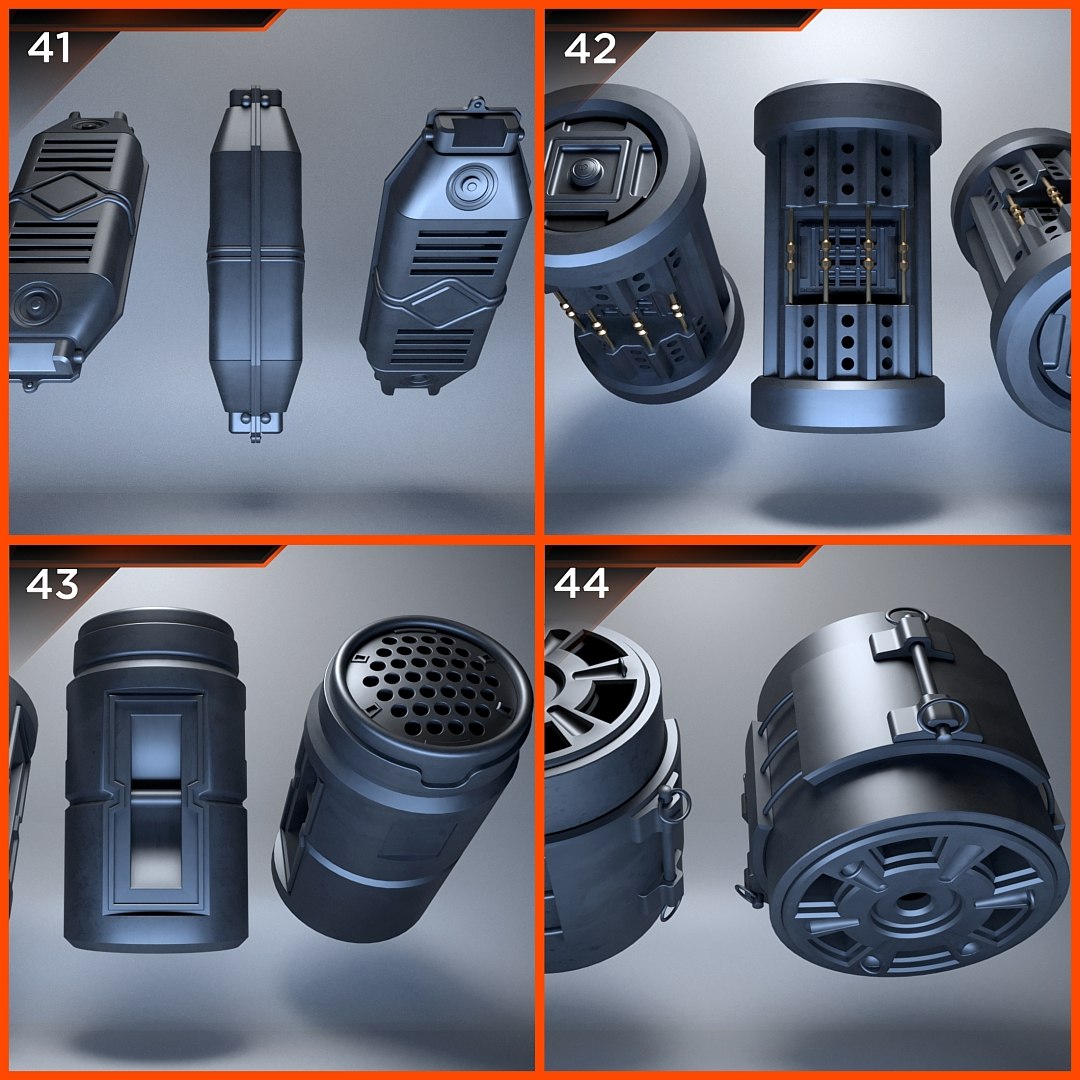 41

42

43

44