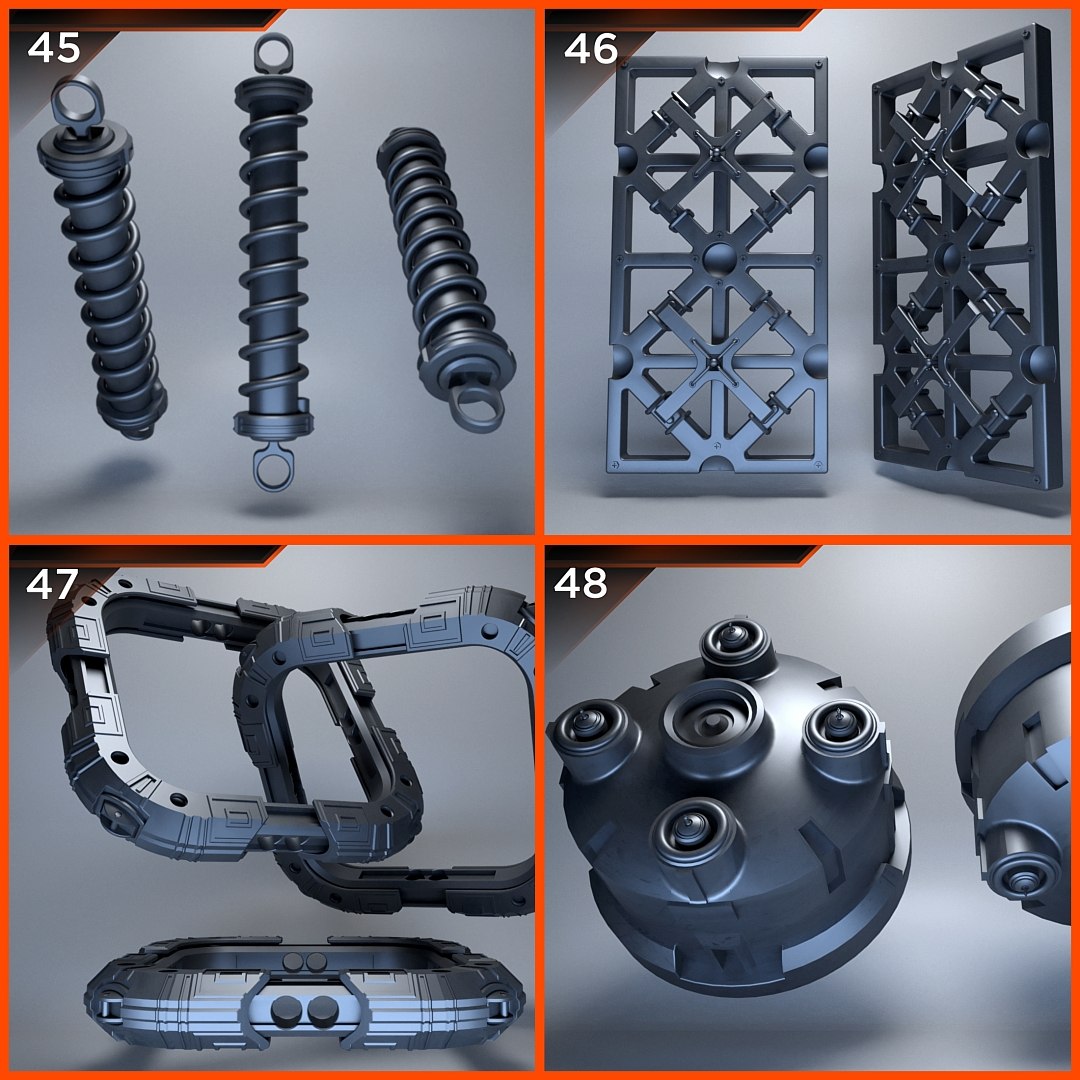 45

46

47

48