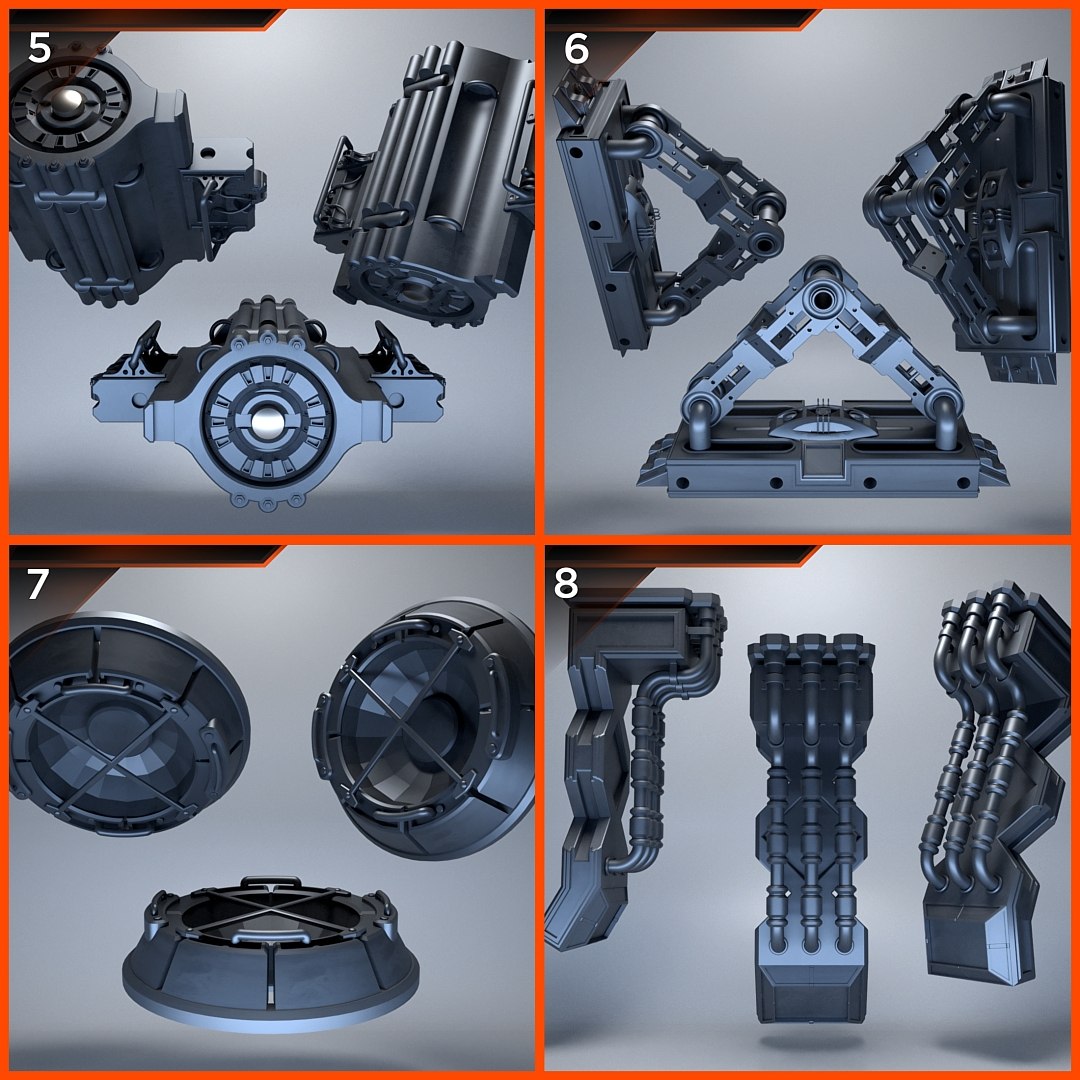 5

6

7

8