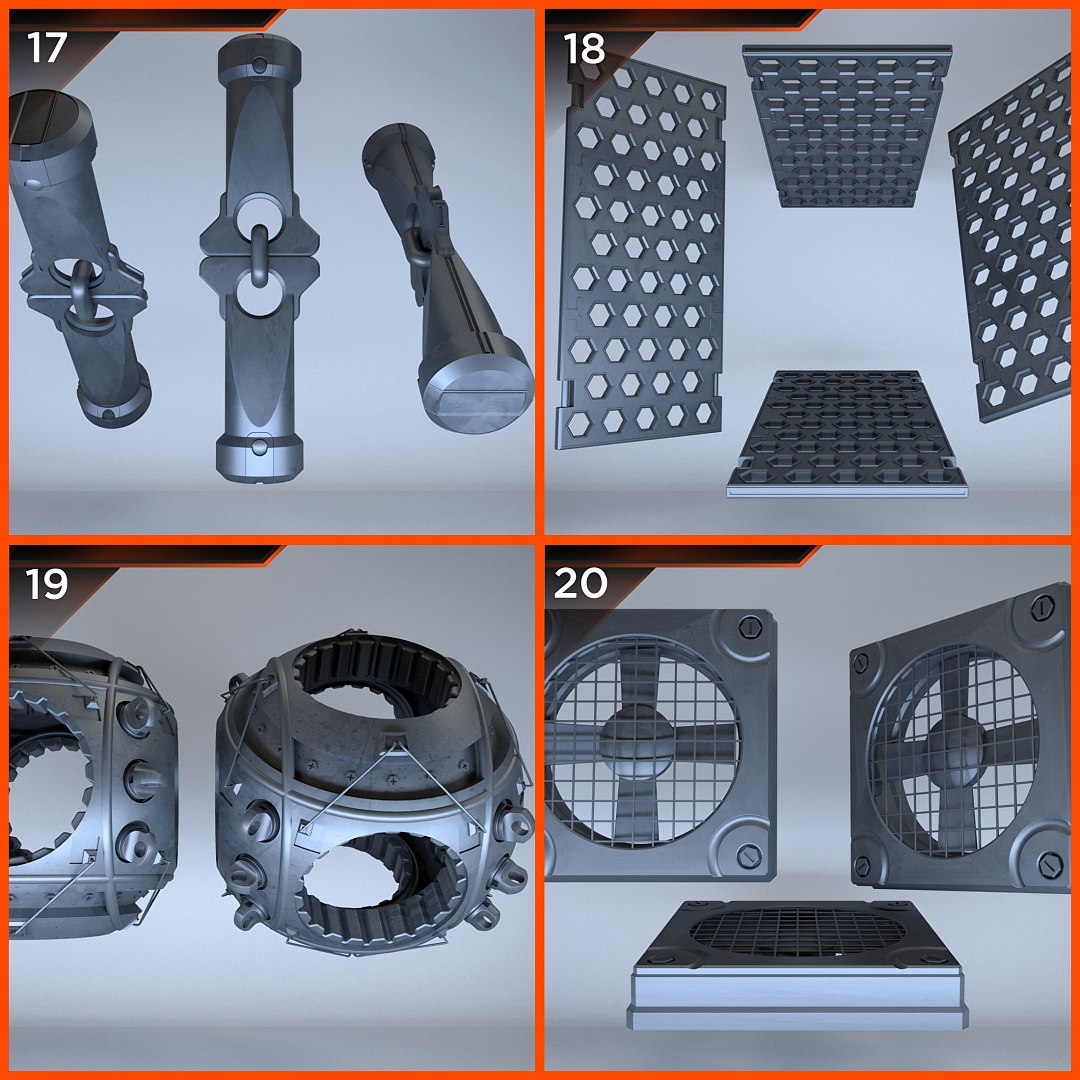 17

18

19

20