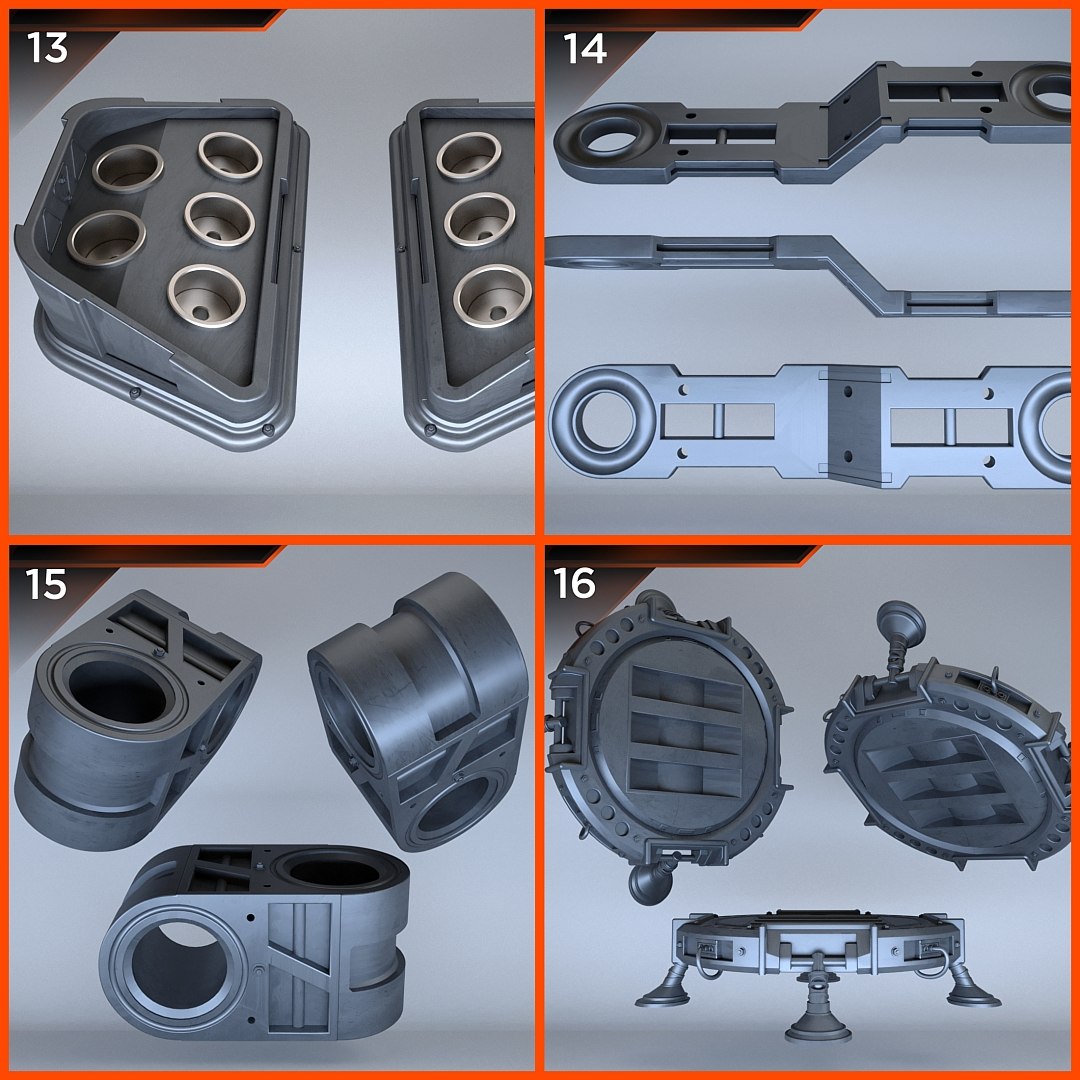 13

14

15

16