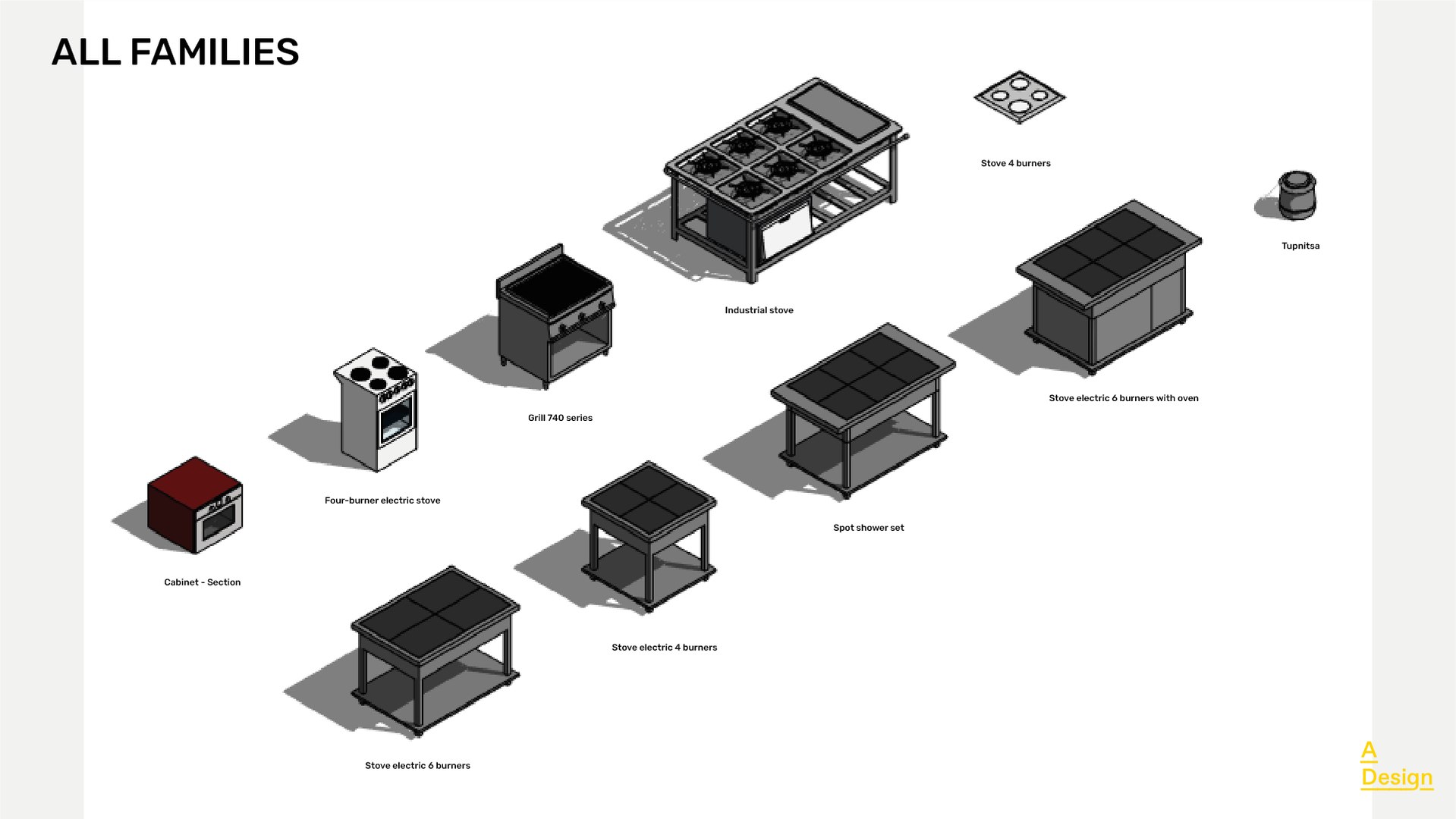 ALL FAMILIES

Stove 4 burners

Tupnitsa

Industrial stove

Stove electric 6 burners with oven

Grill 740 series

Four-burner electric stove

Spot shower set

Cabinet - Section

Stove electric 4 burners

Stove electric 6 burners

A
Design