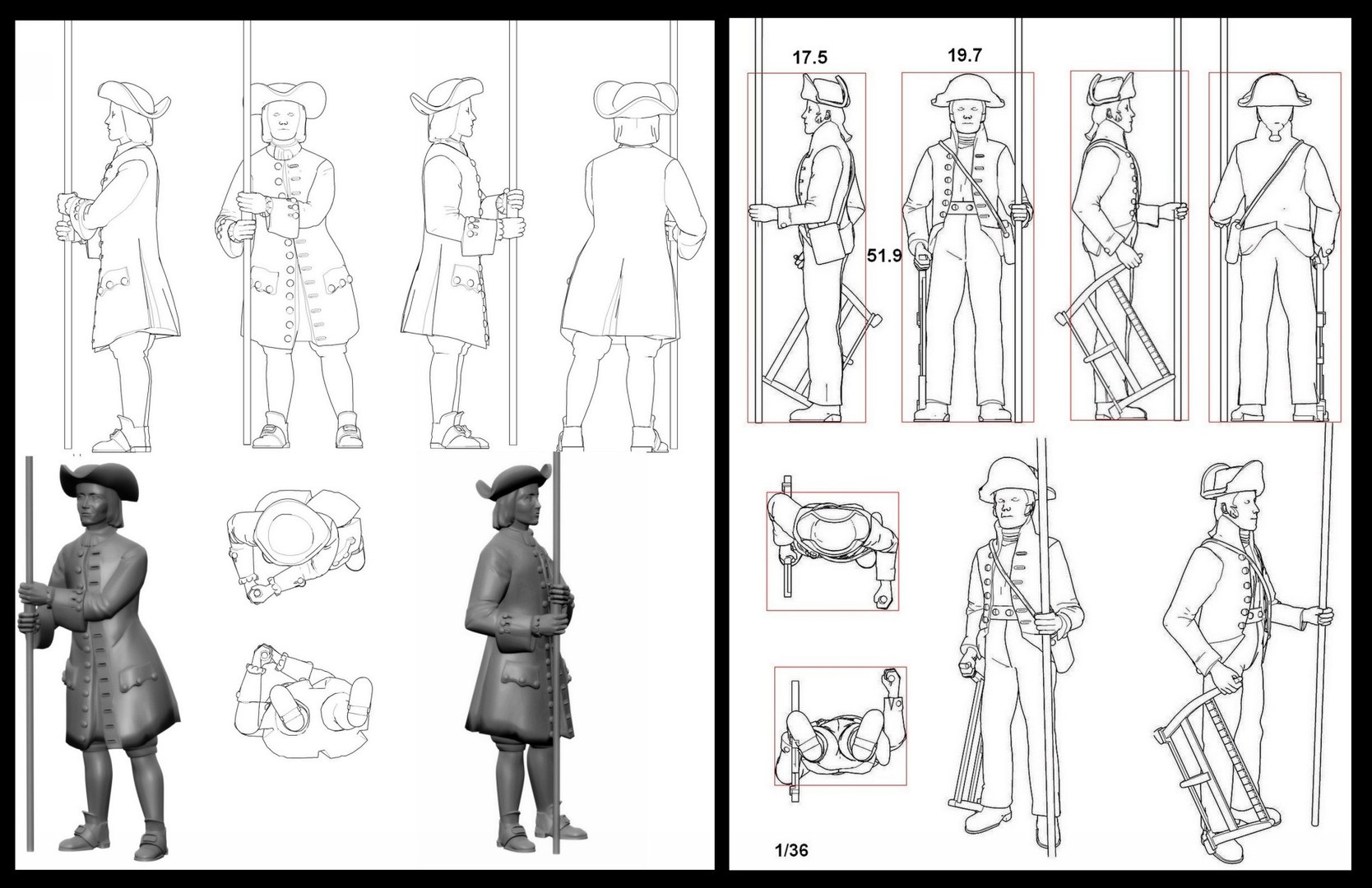 17.5

19.7

51.9

1/36