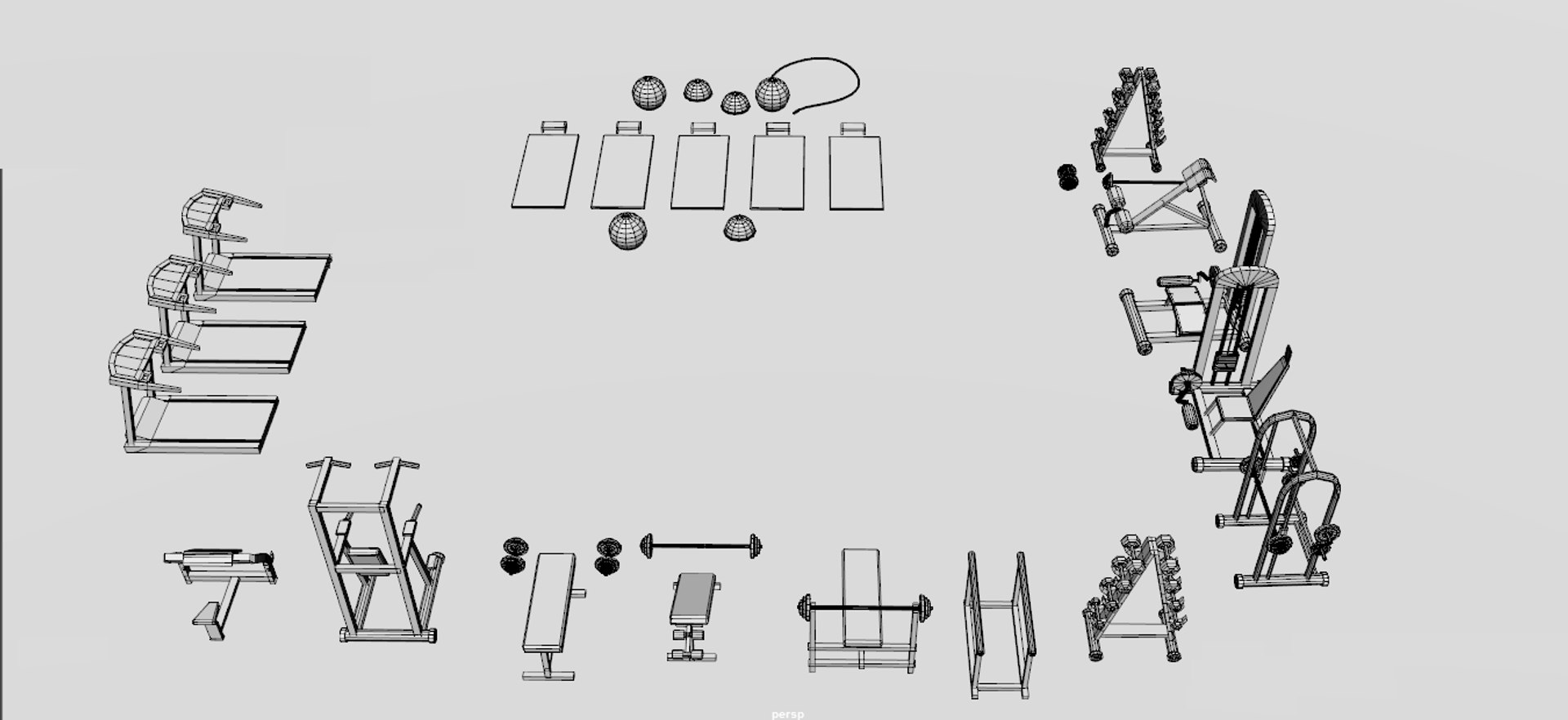 persp