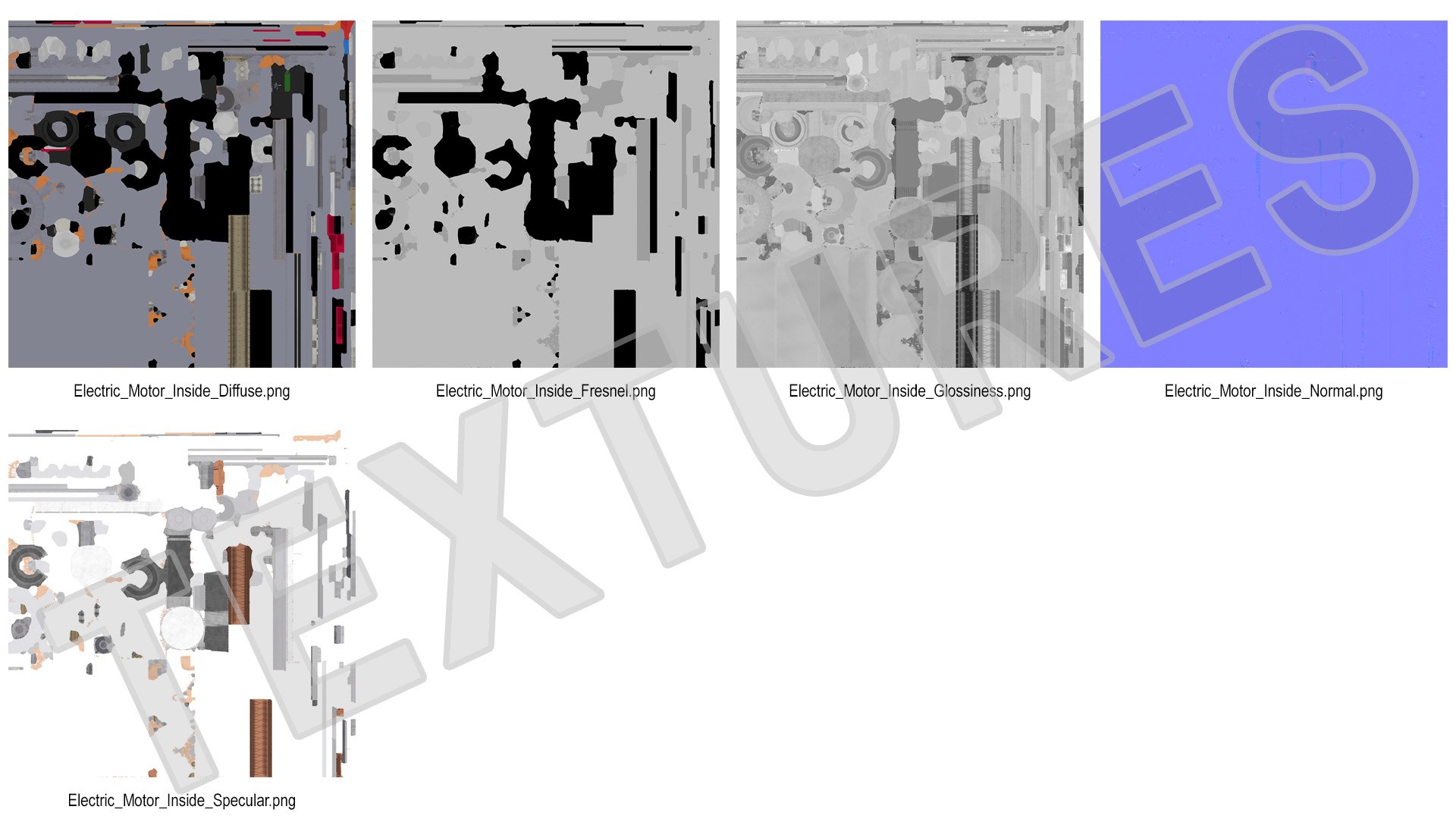 Electric_Motor_Inside_Diffuse.png

Electric_Motor_Inside_Fresnel.png

Electric_Motor_Inside_Glossiness.png

Electric_Motor_Inside_Normal.png

Electric_Motor_Inside_Specular.png

TEXTURES