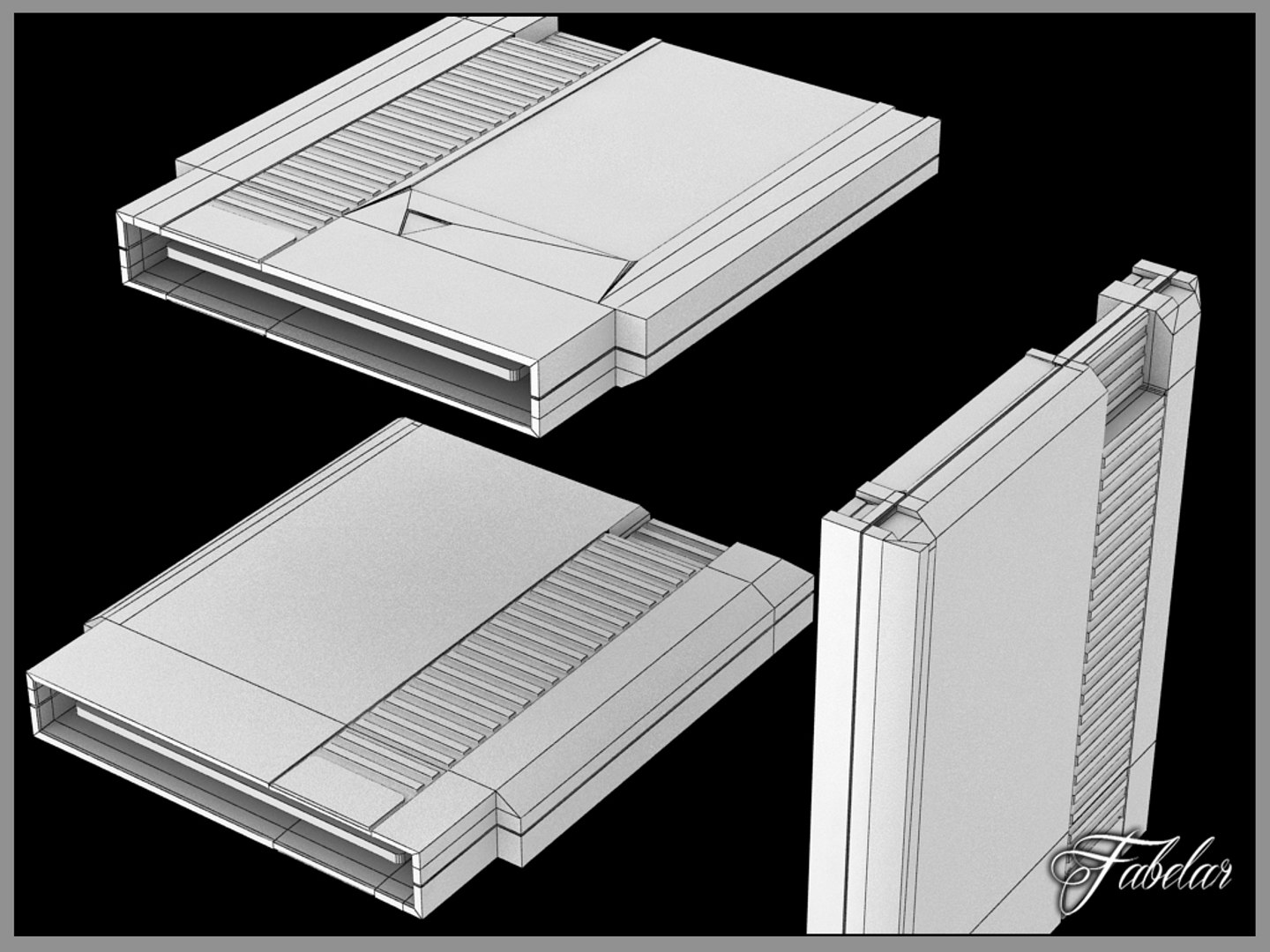 Fabelar