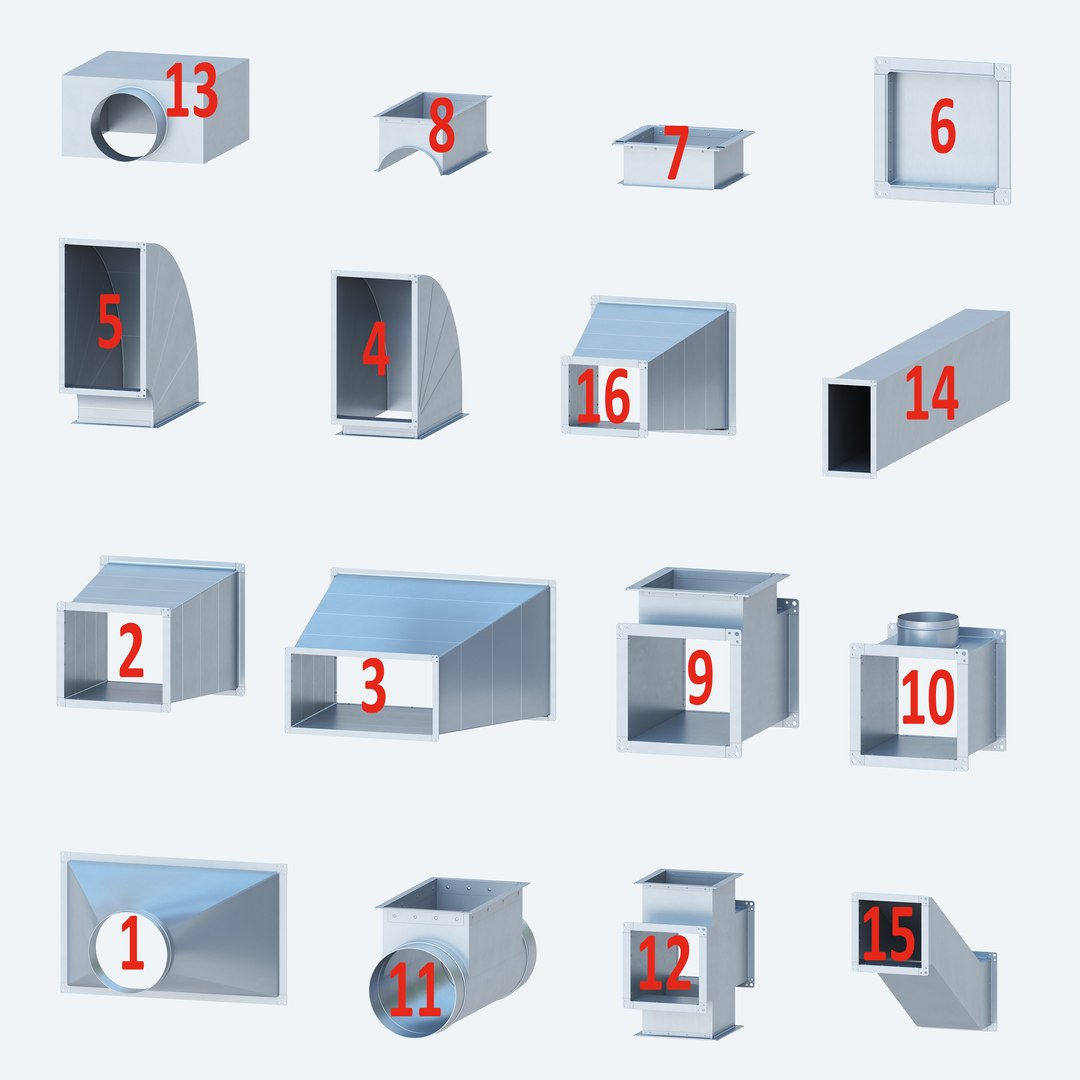 13 8 7 6

5 4 16 14

2 3 9 10

1 11 12 15