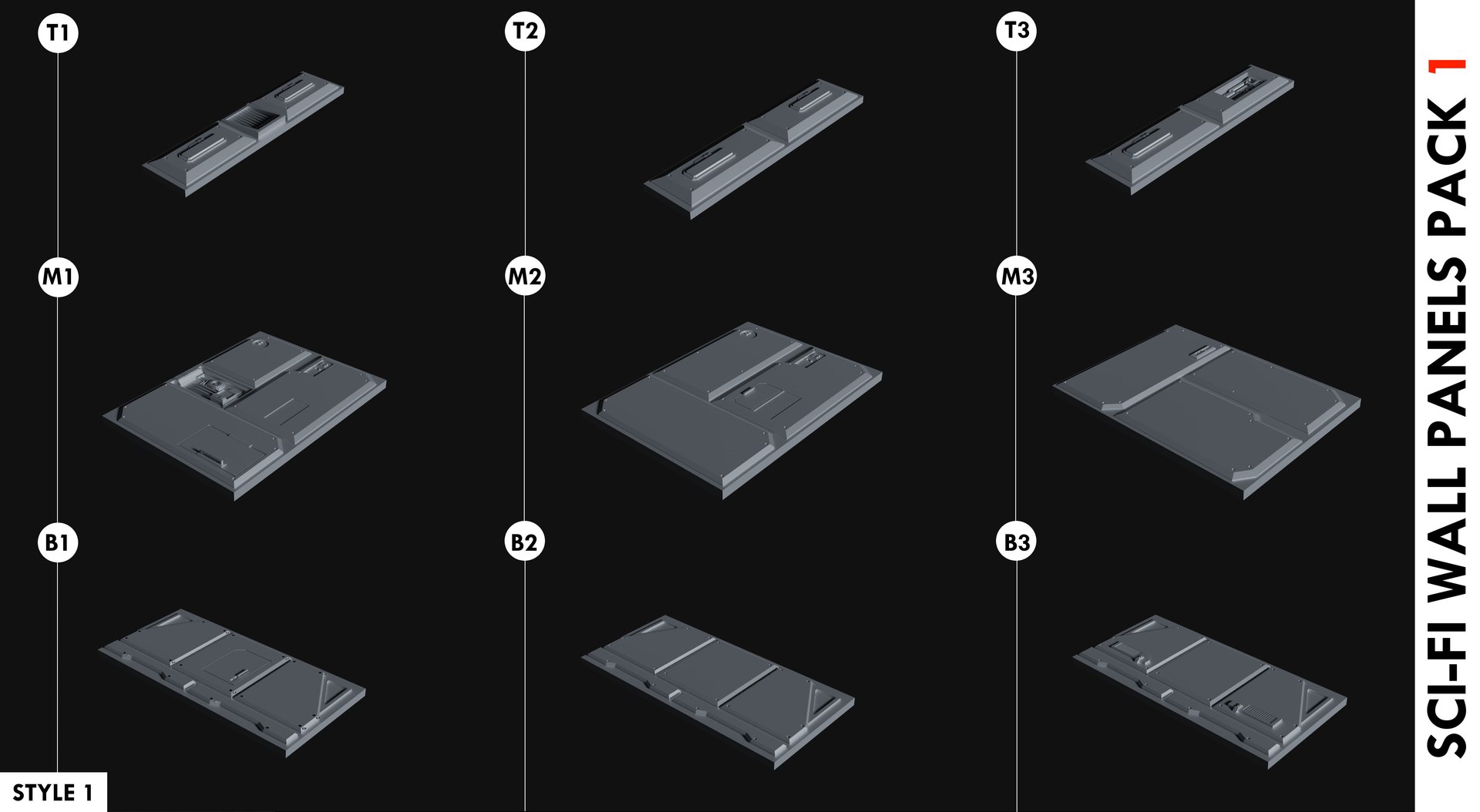 T1

T2

T3

M1

M2

M3

B1

B2

B3

STYLE 1

SCI-FI WALL PANELS PACK 1