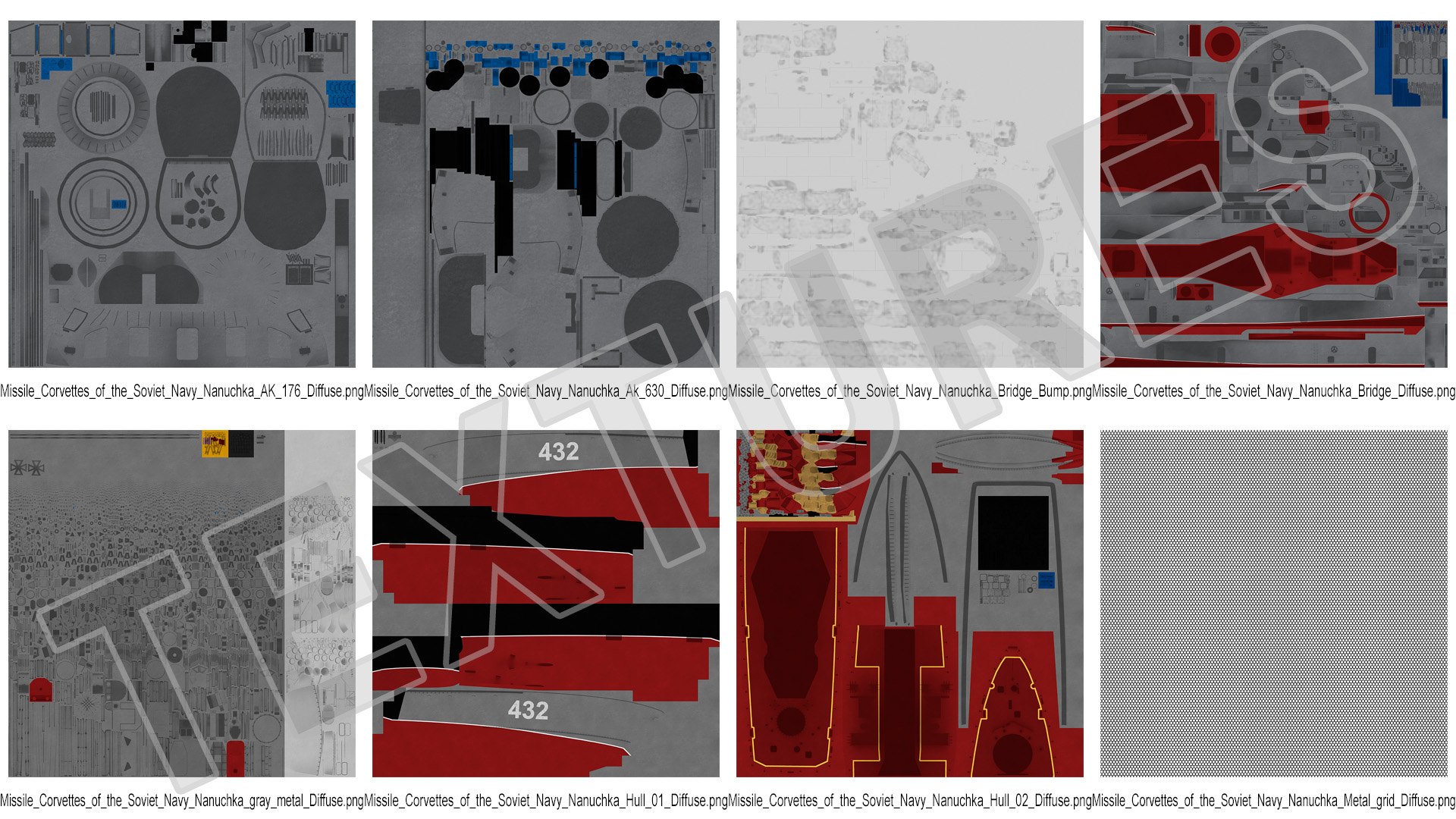 TEXTURES

Missile_Corvettes_of_the_Soviet_Navy_Nanuchka_AK_176_Diffuse.png

Missile_Corvettes_of_the_Soviet_Navy_Nanuchka_Ak_630_Diffuse.png

Missile_Corvettes_of_the_Soviet_Navy_Nanuchka_Bridge_Bump.png

Missile_Corvettes_of_the_Soviet_Navy_Nanuchka_Bridge_Diffuse.png

432

432

Missile_Corvettes_of_the_Soviet_Navy_Nanuchka_gray_metal_Diffuse.png

Missile_Corvettes_of_the_Soviet_Navy_Nanuchka_Hull_01_Diffuse.png

Missile_Corvettes_of_the_Soviet_Navy_Nanuchka_Hull_02_Diffuse.png

Missile_Corvettes_of_the_Soviet_Navy_Nanuchka_Metal_grid_Diffuse.png