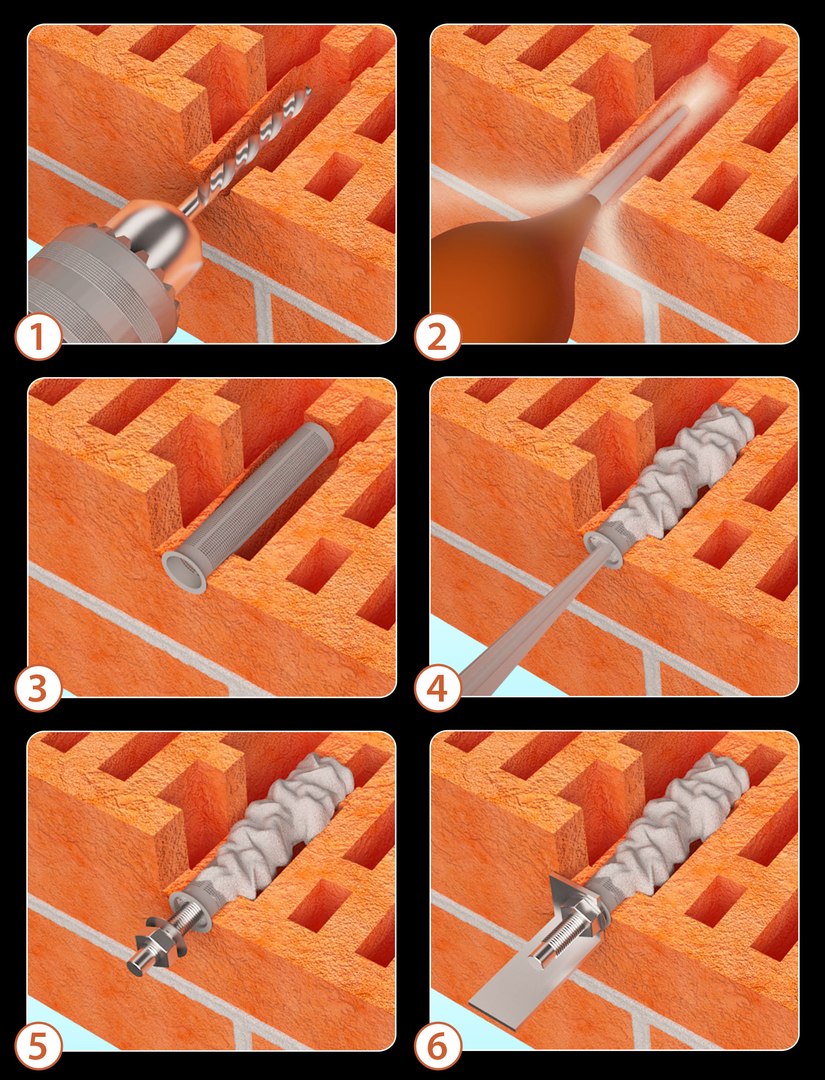 1
2
3
4
5
6